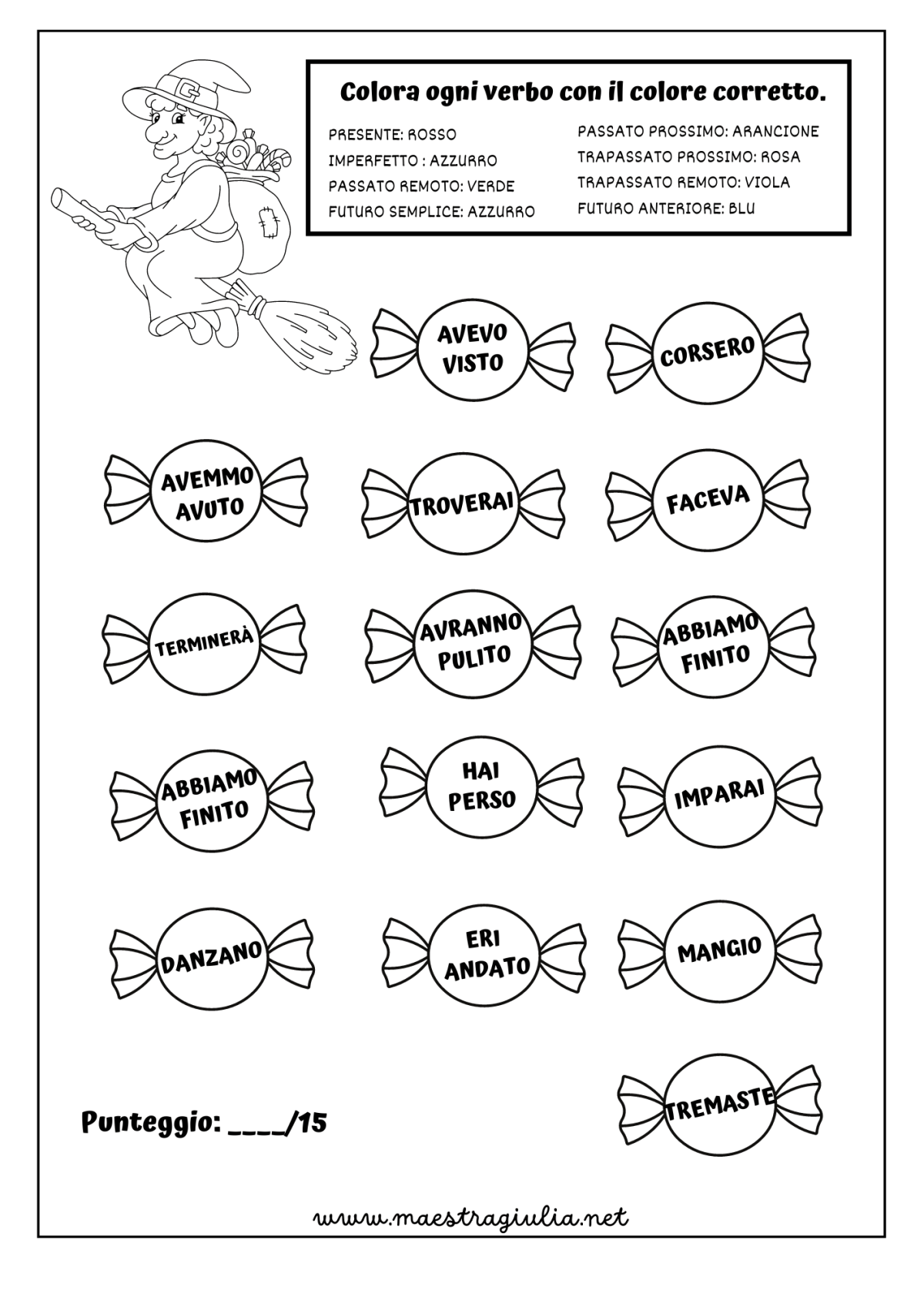 Colora ogni verbo con il colore corretto.

PRESENTE: ROSSO
IMPERFETTO : AZZURRO
PASSATO REMOTO: VERDE
FUTURO SEMPLICE: AZZURRO

PASSATO PROSSIMO: ARANCIONE
TRAPASSATO PROSSIMO: ROSA
TRAPASSATO REMOTO: VIOLA
FUTURO ANTERIORE: BLU

AVEVO VISTO

CORSERO

AVEMMO AVUTO

TROVERAI

FACEVA

TERMINERÀ

AVRANNO PULITO

ABBIAMO FINITO

ABBIAMO FINITO

HAI PERSO

IMPARAI

DANZANO

ERI ANDATO

MANGIO

TREMASTE

Punteggio: ____/15

www.maestragiulia.net